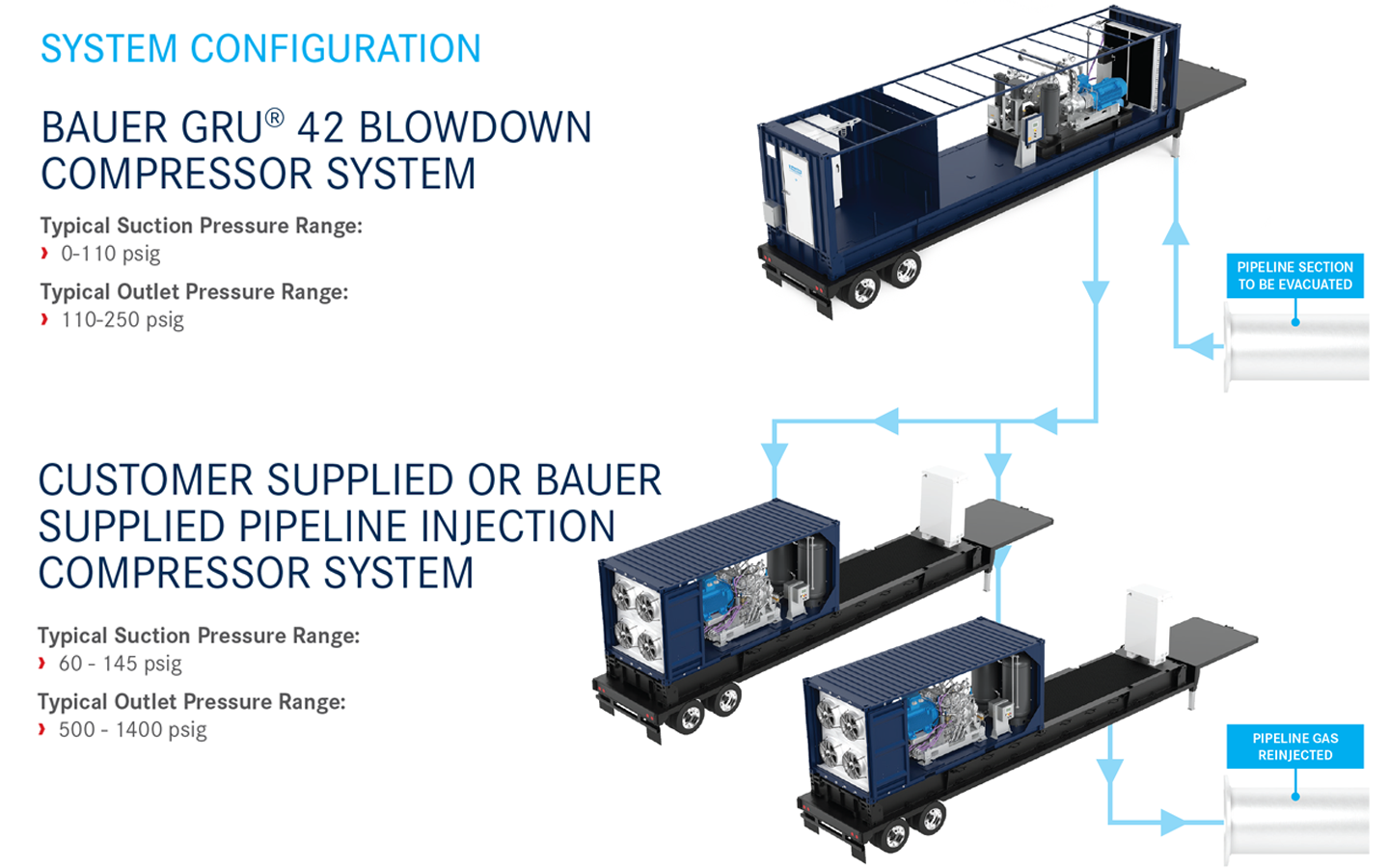 SYSTEM CONFIGURATION

BAUER GRU® 42 BLOWDOWN COMPRESSOR SYSTEM

Typical Suction Pressure Range:
› 0-110 psig

Typical Outlet Pressure Range:
› 110-250 psig

PIPELINE SECTION TO BE EVACUATED

CUSTOMER SUPPLIED OR BAUER SUPPLIED PIPELINE INJECTION COMPRESSOR SYSTEM

Typical Suction Pressure Range:
› 60 - 145 psig

Typical Outlet Pressure Range:
› 500 - 1400 psig

PIPELINE GAS REINJECTED